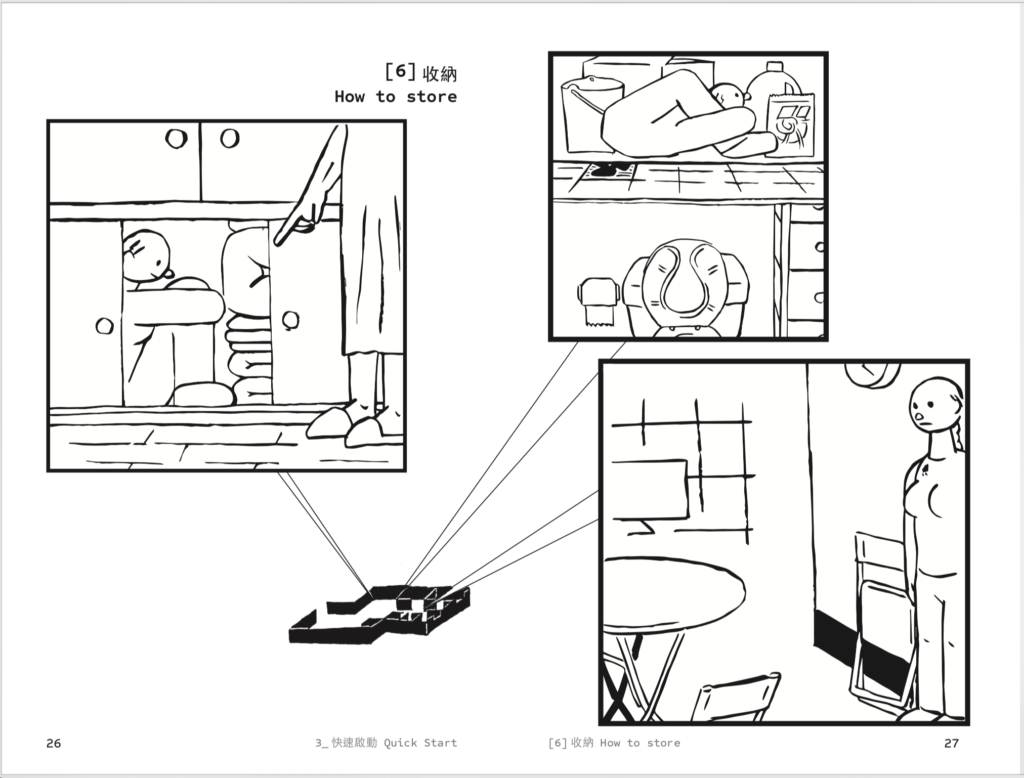 [6] 收納
How to store

26

3_ 快速啟動 Quick Start

[6] 收納 How to store

27